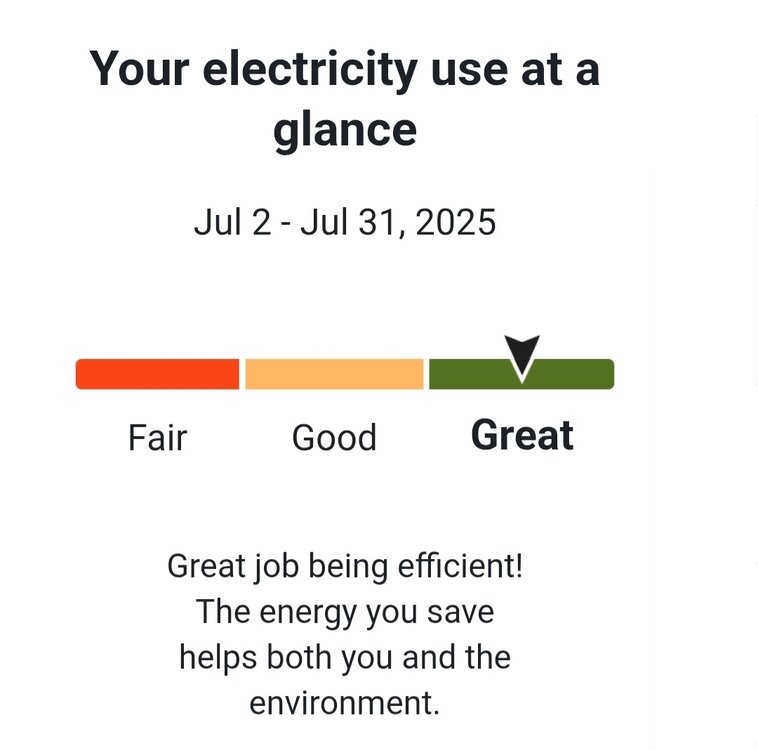 Your electricity use at a glance

Jul 2 - Jul 31, 2025

Fair Good Great

Great job being efficient! The energy you save helps both you and the environment.