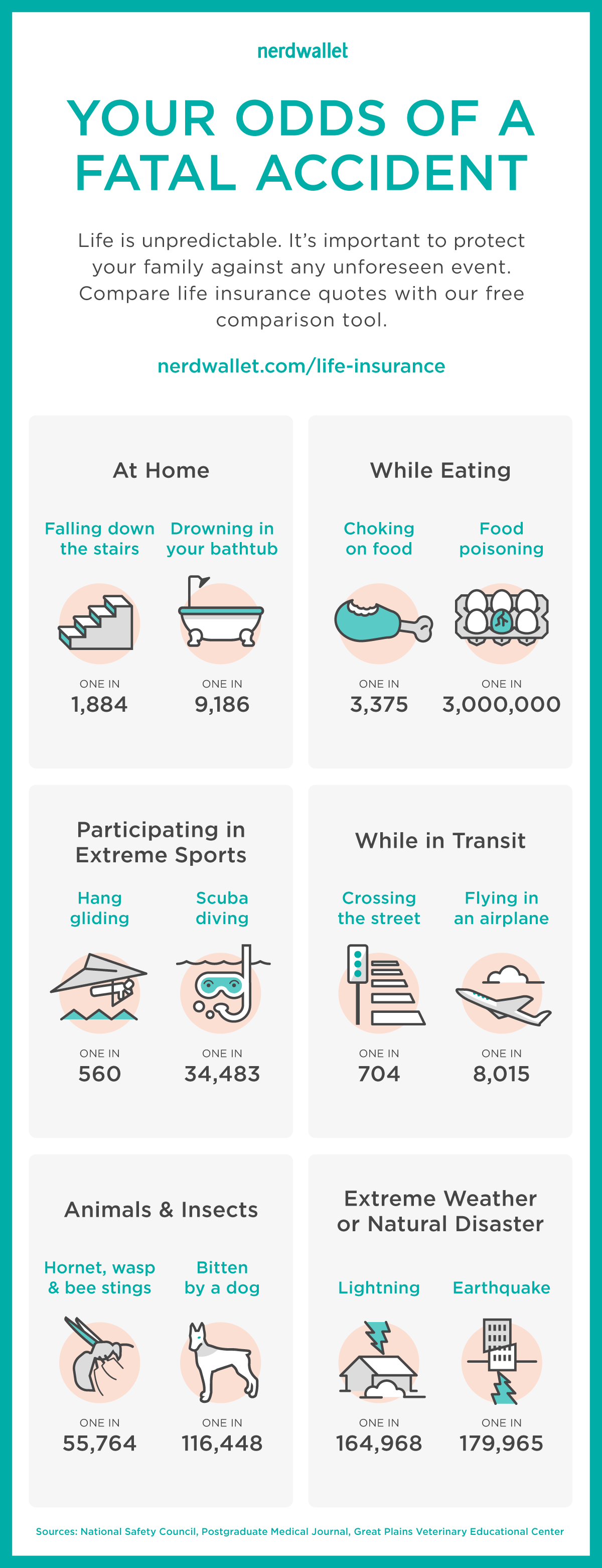 nerdwallet

YOUR ODDS OF A FATAL ACCIDENT

Life is unpredictable. It's important to protect your family against any unforeseen event. Compare life insurance quotes with our free comparison tool.

nerdwallet.com/life-insurance

At Home

Falling down the stairs

ONE IN
1,884

Drowning in your bathtub

ONE IN
9,186

While Eating

Choking on food

ONE IN
3,375

Food poisoning

ONE IN
3,000,000

Participating in Extreme Sports

Hang gliding

ONE IN
560

Scuba diving

ONE IN
34,483

While in Transit

Crossing the street

ONE IN
704

Flying in an airplane

ONE IN
8,015

Animals & Insects

Hornet, wasp & bee stings

ONE IN
55,764

Bitten by a dog

ONE IN
116,448

Extreme Weather or Natural Disaster

Lightning

ONE IN
164,968

Earthquake

ONE IN
179,965

Sources: National Safety Council, Postgraduate Medical Journal, Great Plains Veterinary Educational Center